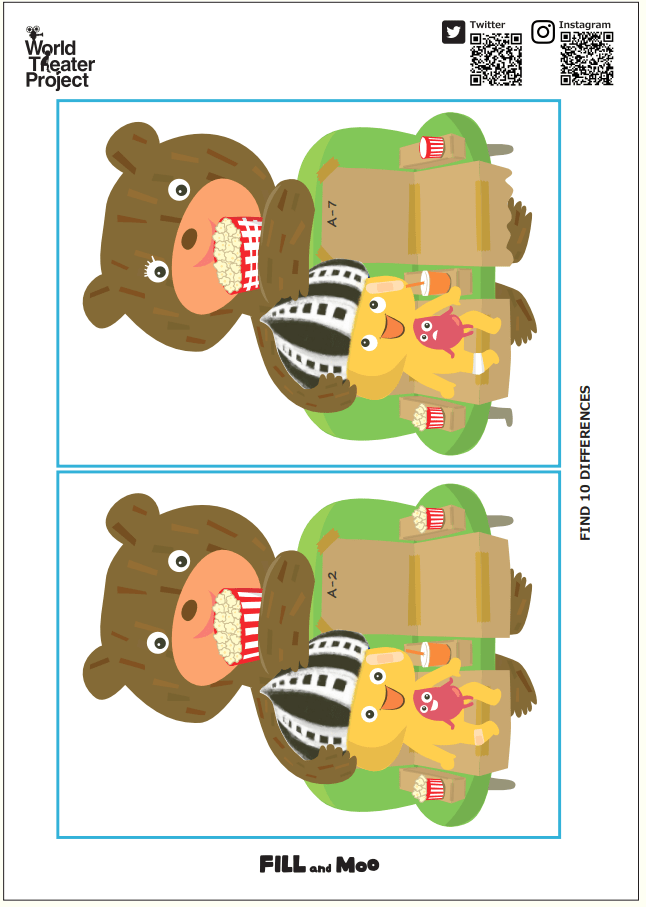 World Theater Project

Twitter

Instagram

A-7

A-2

FIND 10 DIFFERENCES

FILL and Moo