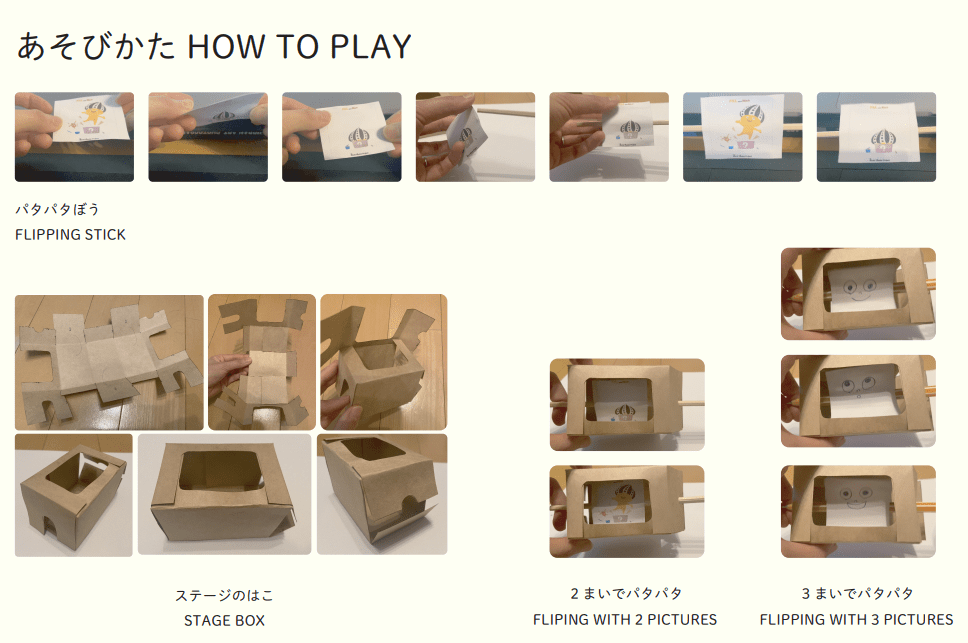 あそびかた HOW TO PLAY

パタパタぼう
FLIPPING STICK

ステージのはこ
STAGE BOX

2 まいでパタパタ
FLIPING WITH 2 PICTURES

3 まいでパタパタ
FLIPPING WITH 3 PICTURES